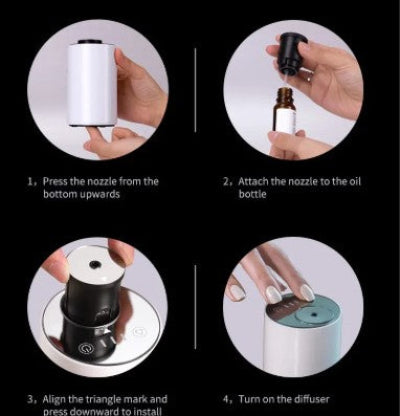 1, Press the nozzle from the bottom upwards

2, Attach the nozzle to the oil bottle

3, Align the triangle mark and press downward to install

4, Turn on the diffuser